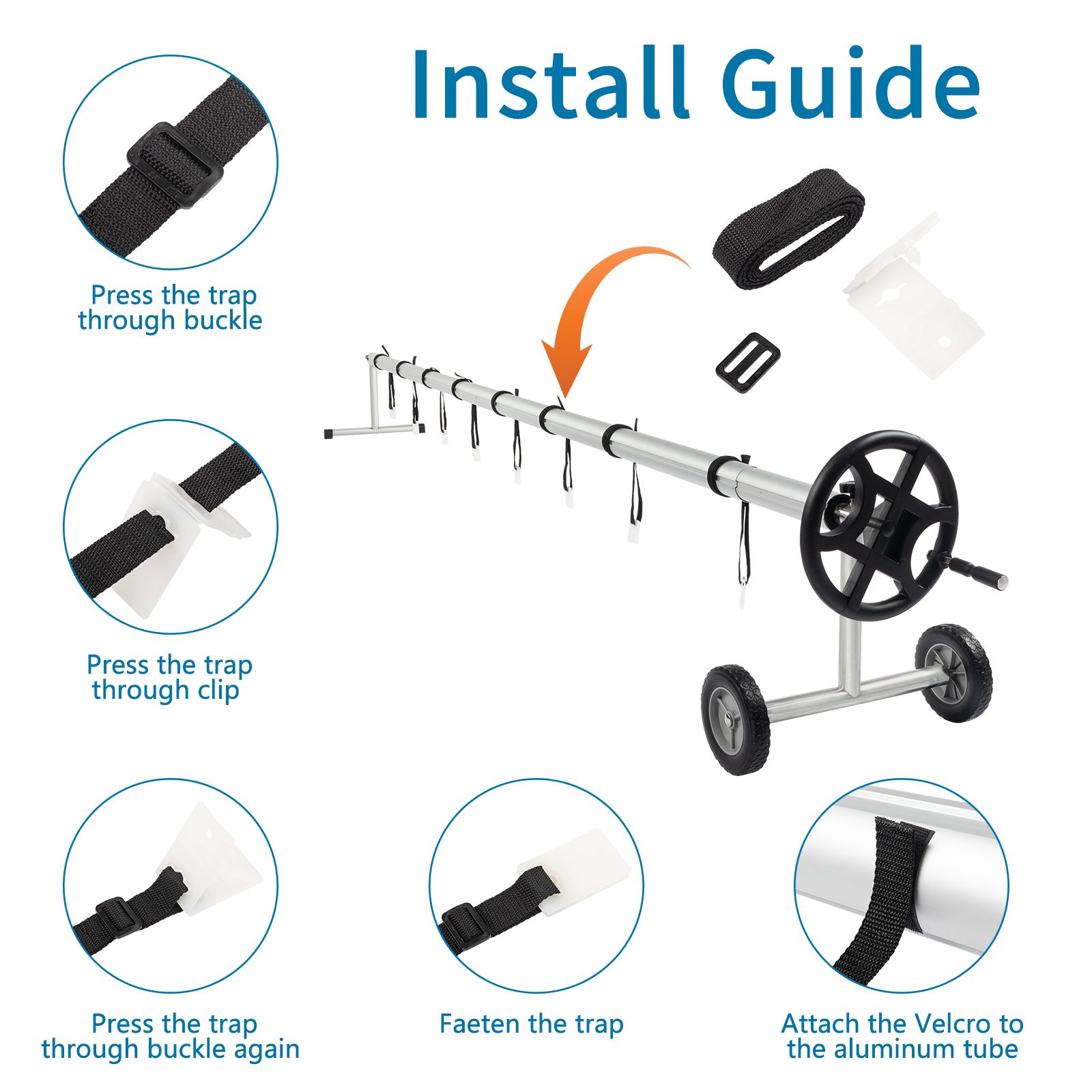 Install Guide

Press the trap through buckle

Press the trap through clip

Press the trap through buckle again

Faeten the trap

Attach the Velcro to the aluminum tube